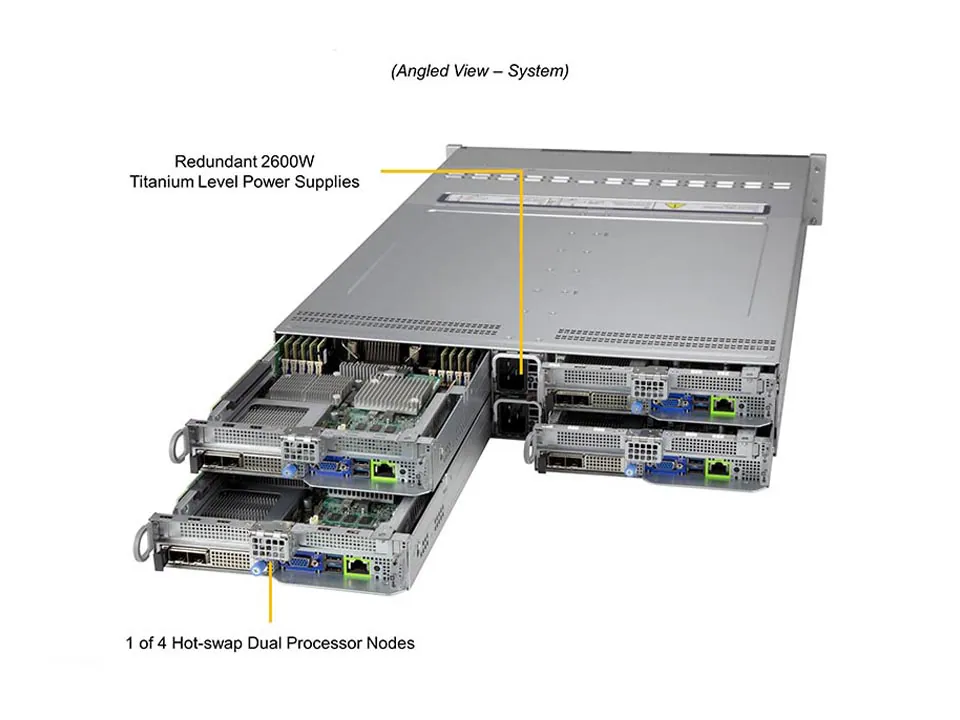 (Angled View – System)

Redundant 2600W Titanium Level Power Supplies

1 of 4 Hot-swap Dual Processor Nodes