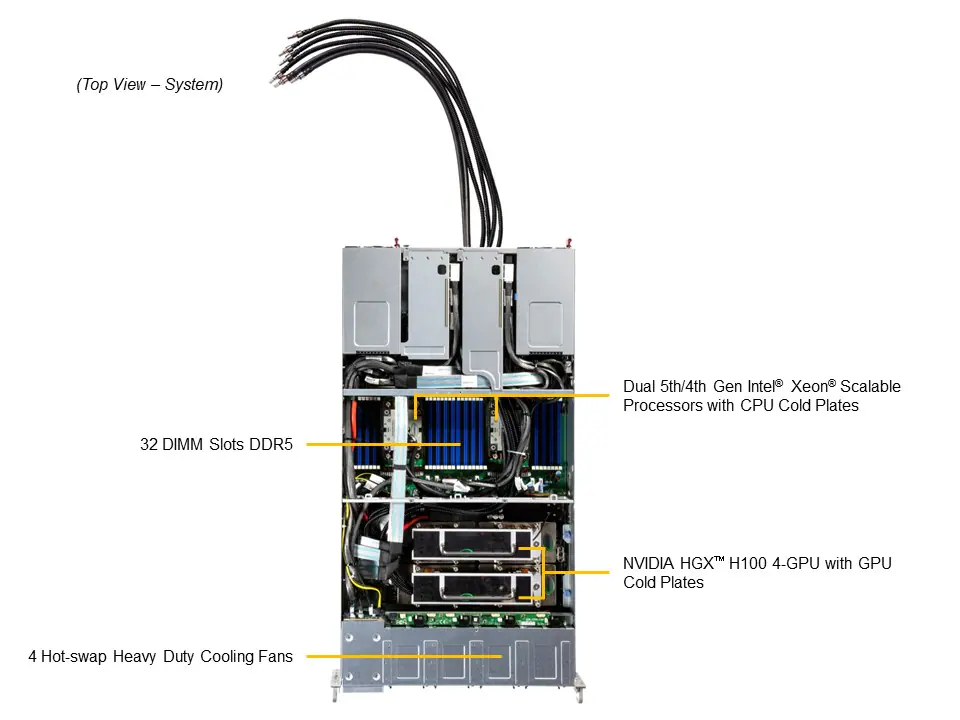 (Top View – System)

Dual 5th/4th Gen Intel® Xeon® Scalable Processors with CPU Cold Plates

32 DIMM Slots DDR5

NVIDIA HGX™ H100 4-GPU with GPU Cold Plates

4 Hot-swap Heavy Duty Cooling Fans