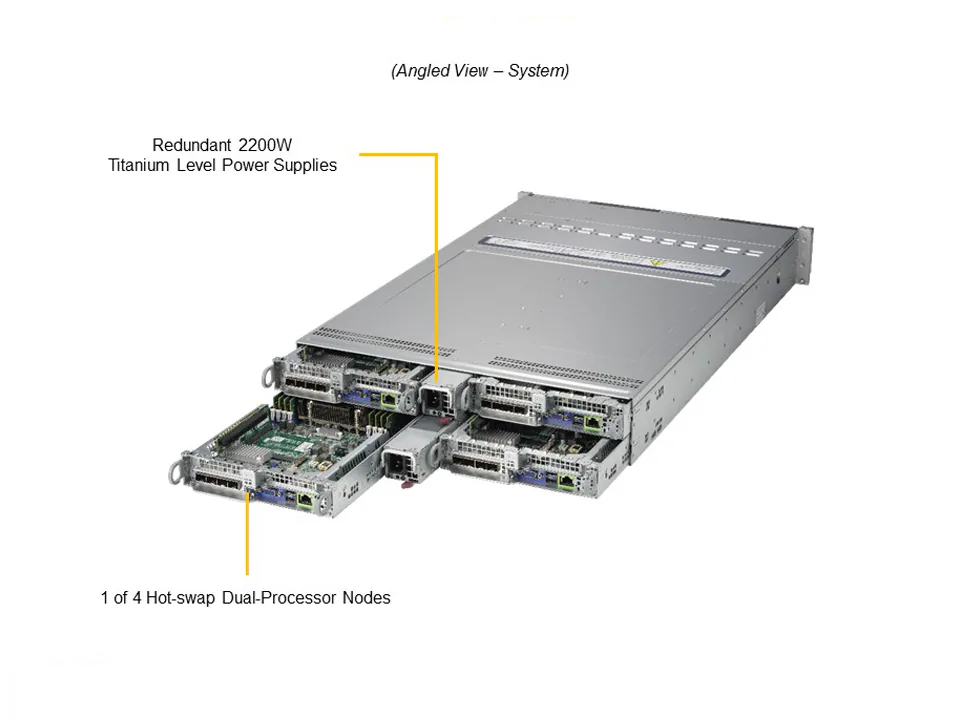 (Angled View – System)

Redundant 2200W
Titanium Level Power Supplies

1 of 4 Hot-swap Dual-Processor Nodes