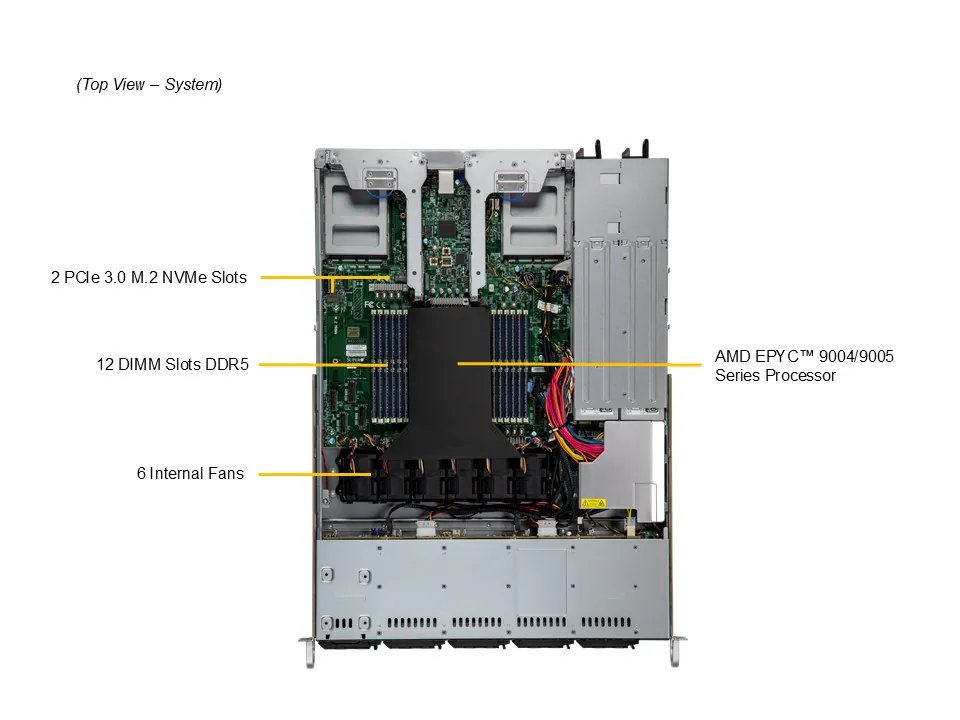 (Top View – System)

2 PCIe 3.0 M.2 NVMe Slots

12 DIMM Slots DDR5

6 Internal Fans

AMD EPYC™ 9004/9005 Series Processor