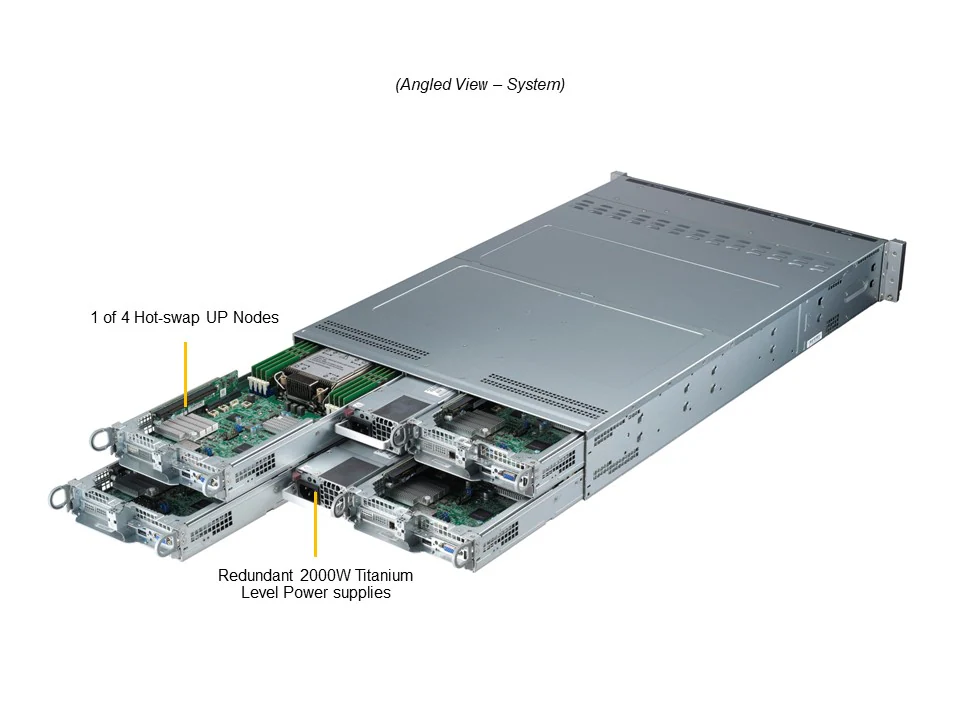 (Angled View – System)

1 of 4 Hot-swap UP Nodes

Redundant 2000W Titanium Level Power supplies