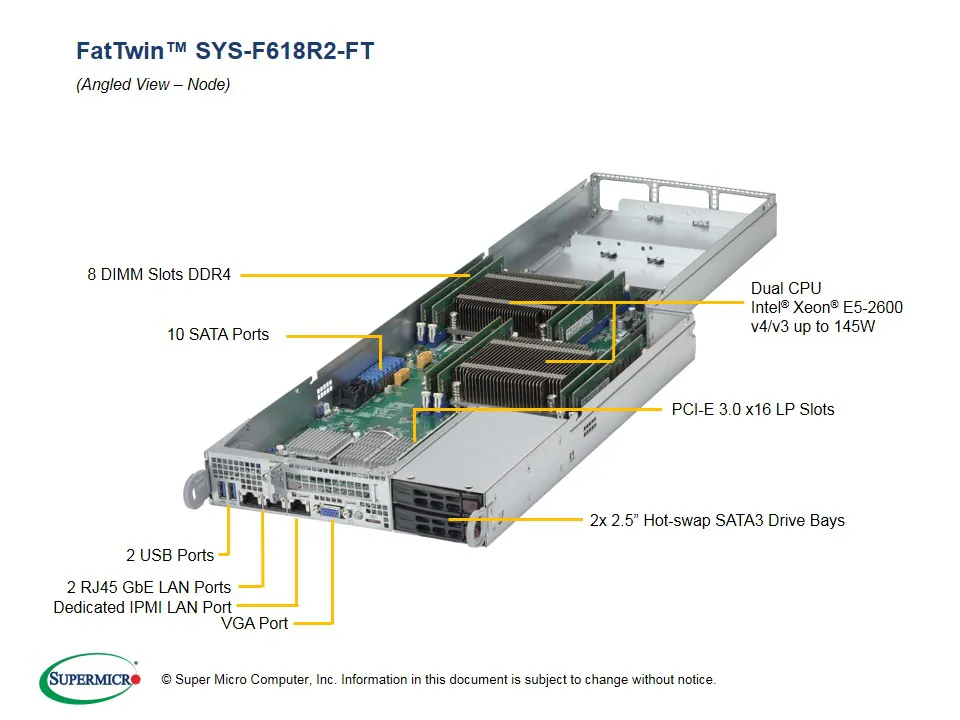 FatTwin™ SYS-F618R2-FT

(Angled View – Node)

8 DIMM Slots DDR4

10 SATA Ports

Dual CPU
Intel® Xeon® E5-2600 v4/v3 up to 145W

PCI-E 3.0 x16 LP Slots

2x 2.5" Hot-swap SATA3 Drive Bays

2 USB Ports

2 RJ45 GbE LAN Ports

Dedicated IPMI LAN Port

VGA Port

SUPERMICRO

© Super Micro Computer, Inc. Information in this document is subject to change without notice.