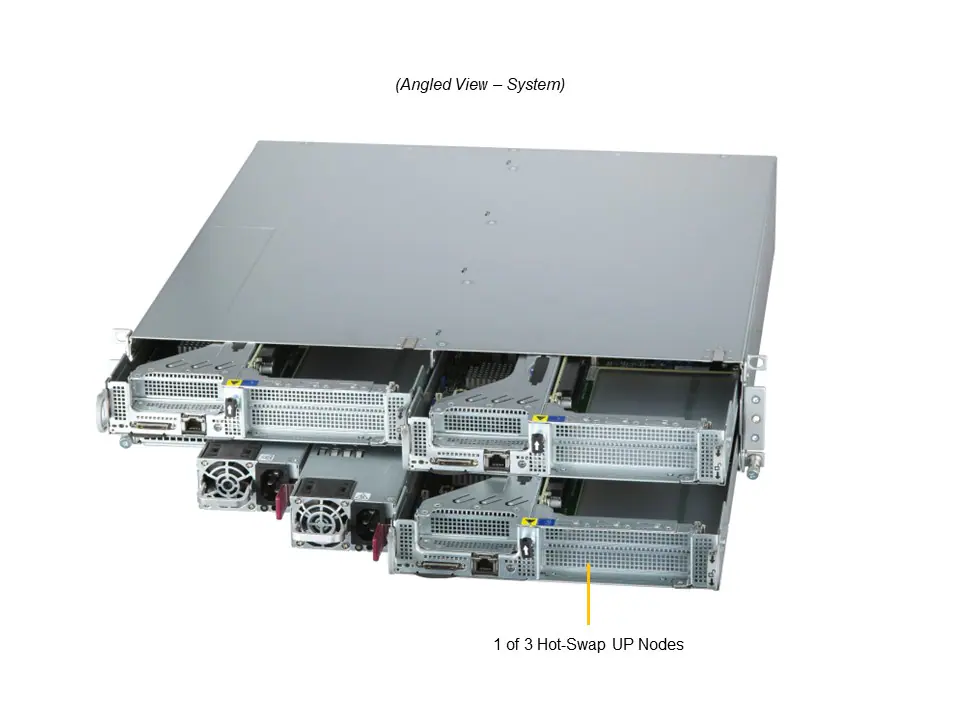 (Angled View – System)

1 of 3 Hot-Swap UP Nodes