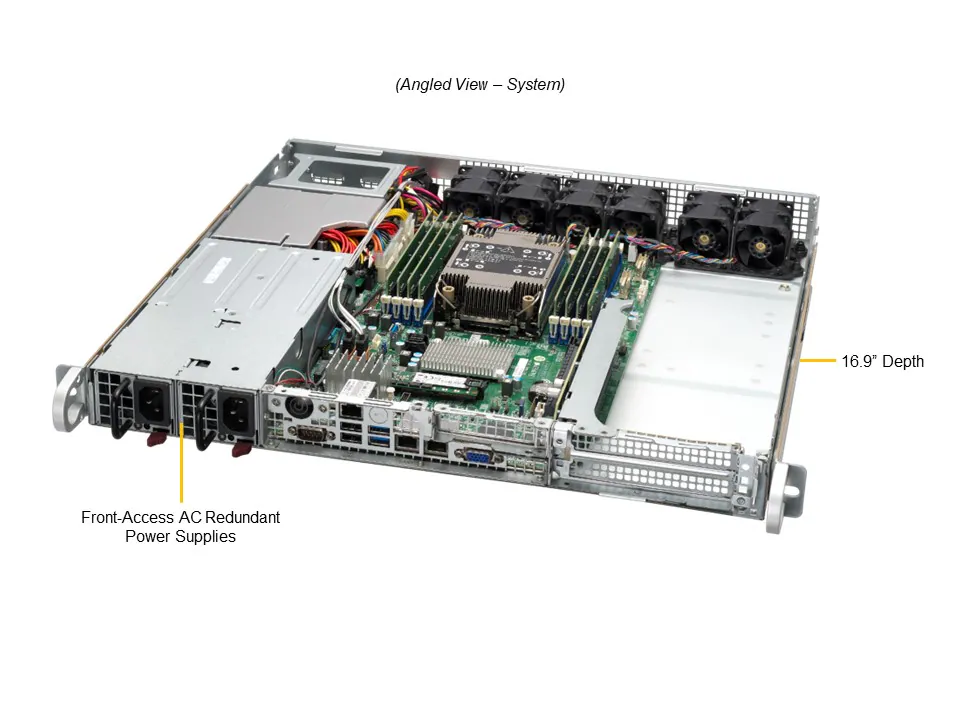 (Angled View – System)

16.9" Depth

Front-Access AC Redundant Power Supplies