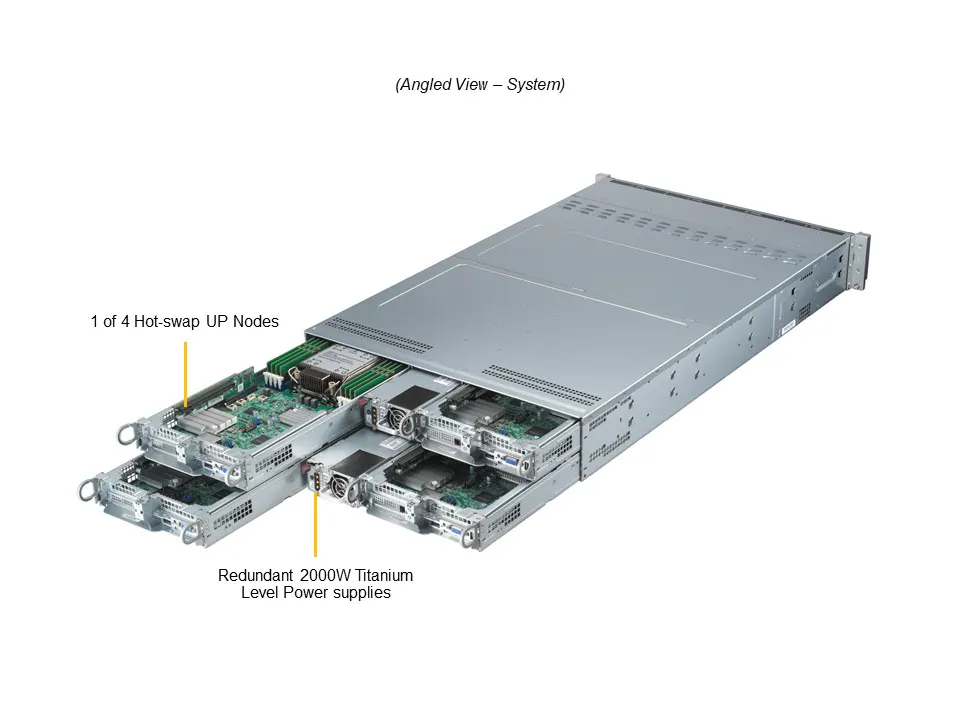 (Angled View – System)

1 of 4 Hot-swap UP Nodes

Redundant 2000W Titanium Level Power supplies