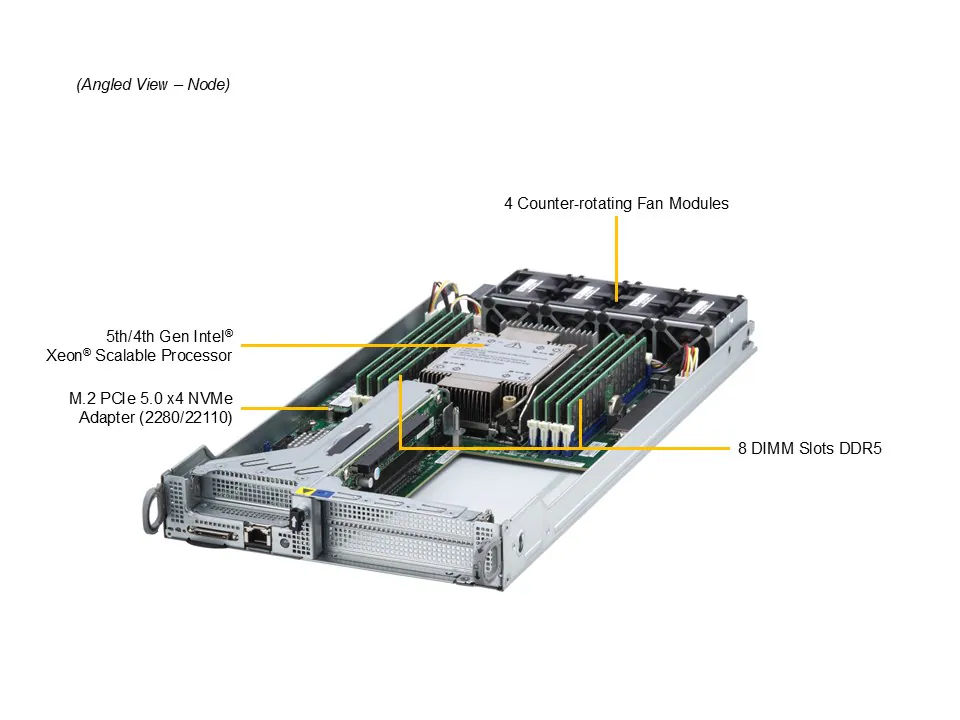 (Angled View – Node)

4 Counter-rotating Fan Modules

5th/4th Gen Intel® Xeon® Scalable Processor

M.2 PCIe 5.0 x4 NVMe Adapter (2280/22110)

8 DIMM Slots DDR5