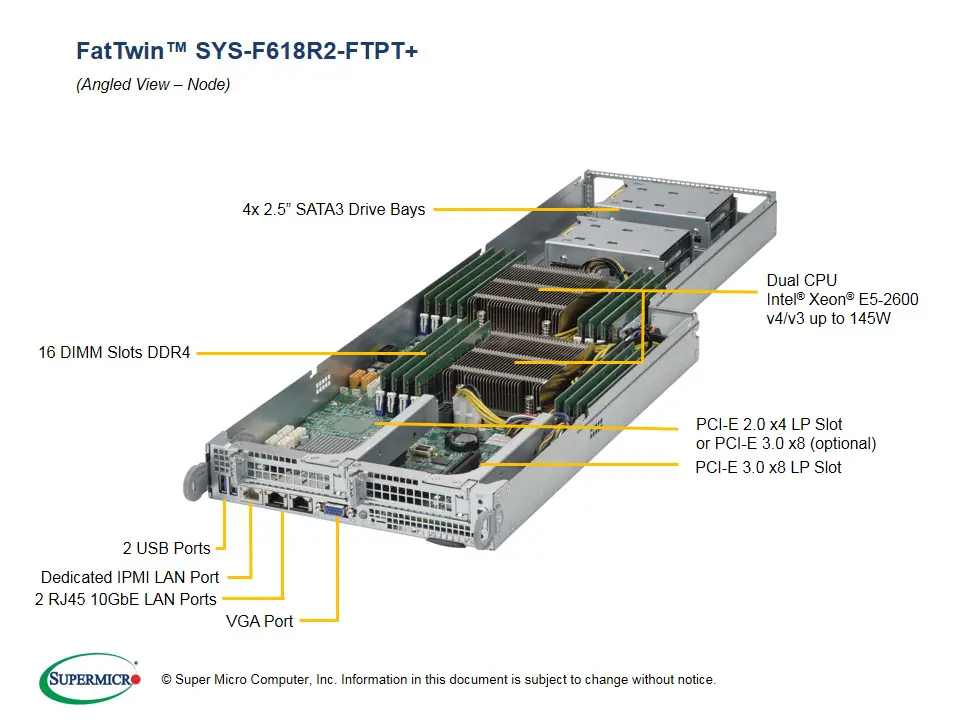 FatTwin™ SYS-F618R2-FTPT+

(Angled View – Node)

4x 2.5" SATA3 Drive Bays

Dual CPU
Intel® Xeon® E5-2600 v4/v3 up to 145W

16 DIMM Slots DDR4

PCI-E 2.0 x4 LP Slot
or PCI-E 3.0 x8 (optional)

PCI-E 3.0 x8 LP Slot

2 USB Ports

Dedicated IPMI LAN Port

2 RJ45 10GbE LAN Ports

VGA Port

SUPERMICRO

© Super Micro Computer, Inc. Information in this document is subject to change without notice.