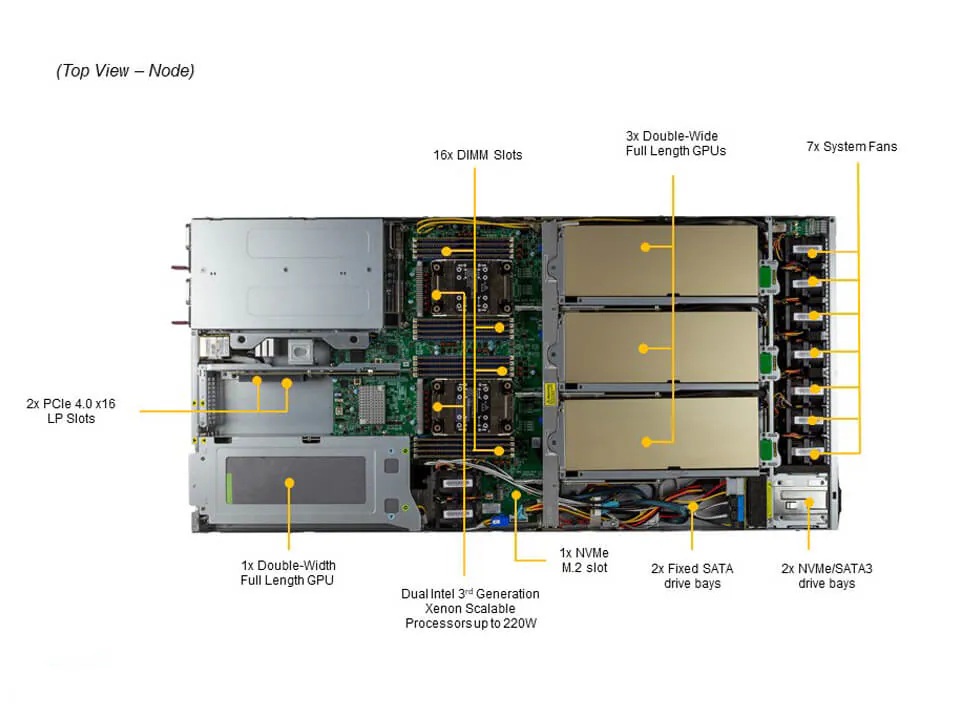 (Top View – Node)

16x DIMM Slots

3x Double-Wide Full Length GPUs

7x System Fans

2x PCIe 4.0 x16 LP Slots

1x Double-Width Full Length GPU

Dual Intel 3$^{rd}$ Generation Xenon Scalable Processors up to 220W

1x NVMe M.2 slot

2x Fixed SATA drive bays

2x NVMe/SATA3 drive bays