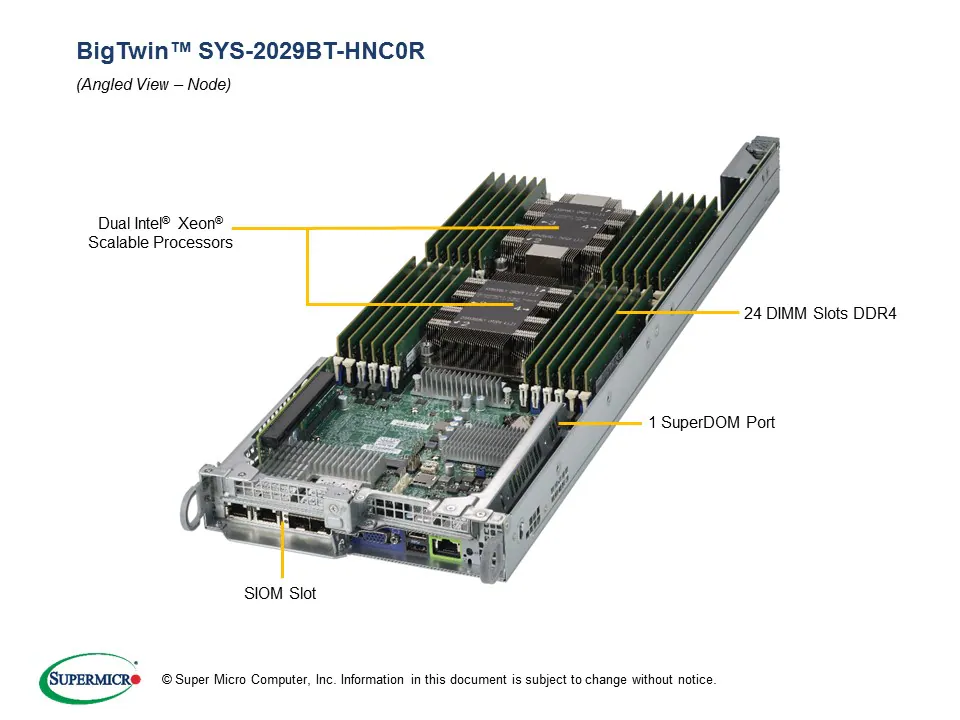 BigTwin™ SYS-2029BT-HNC0R

(Angled View – Node)

Dual Intel® Xeon® Scalable Processors

24 DIMM Slots DDR4

1 SuperDOM Port

SIOM Slot

SUPERMICRO

© Super Micro Computer, Inc. Information in this document is subject to change without notice.