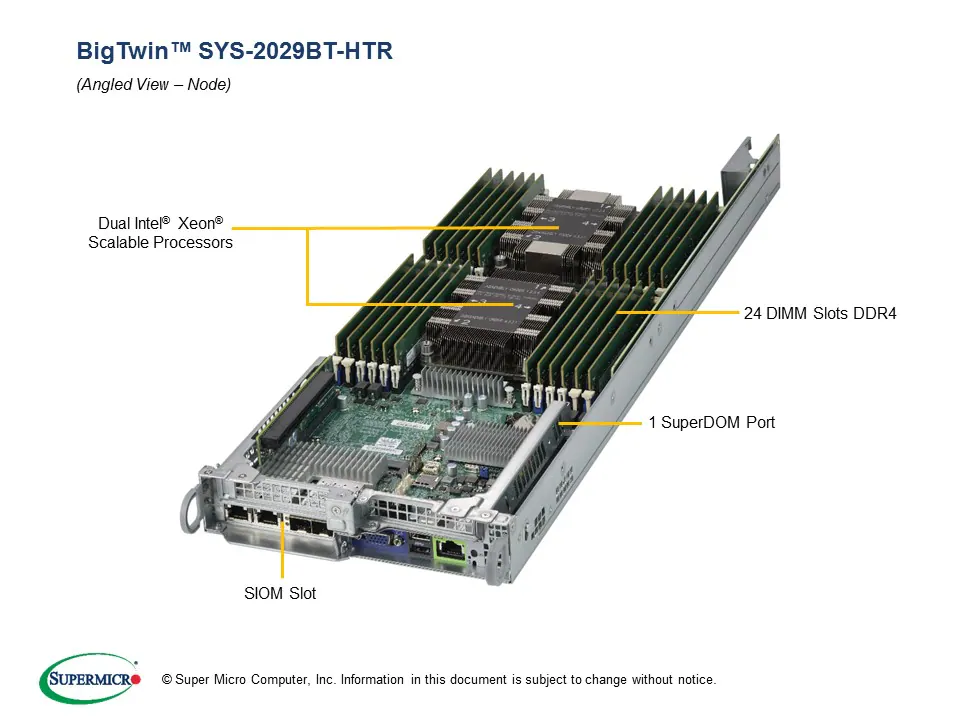 BigTwin™ SYS-2029BT-HTR

(Angled View – Node)

Dual Intel® Xeon® Scalable Processors

24 DIMM Slots DDR4

1 SuperDOM Port

SIOM Slot

SUPERMICRO

© Super Micro Computer, Inc. Information in this document is subject to change without notice.