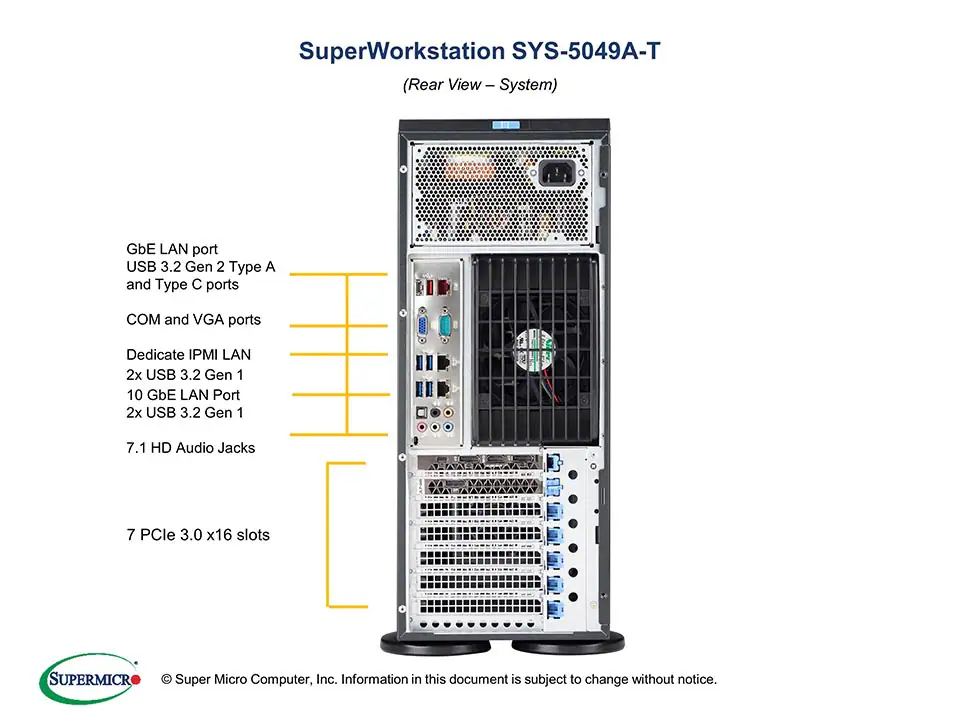 SuperWorkstation SYS-5049A-T

(Rear View – System)

GbE LAN port
USB 3.2 Gen 2 Type A and Type C ports

COM and VGA ports

Dedicate IPMI LAN
2x USB 3.2 Gen 1
10 GbE LAN Port
2x USB 3.2 Gen 1

7.1 HD Audio Jacks

7 PCIe 3.0 x16 slots

SUPERMICRO

© Super Micro Computer, Inc. Information in this document is subject to change without notice.