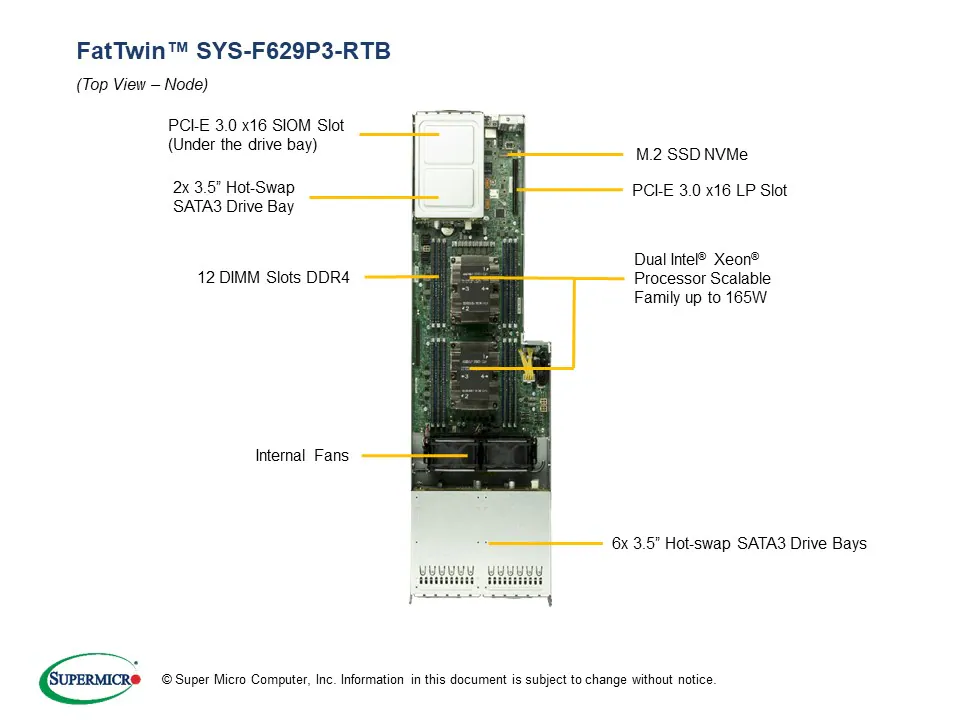 FatTwin™ SYS-F629P3-RTB

(Top View – Node)

PCI-E 3.0 x16 SIOM Slot (Under the drive bay)

2x 3.5" Hot-Swap SATA3 Drive Bay

12 DIMM Slots DDR4

Internal Fans

M.2 SSD NVMe

PCI-E 3.0 x16 LP Slot

Dual Intel® Xeon® Processor Scalable Family up to 165W

6x 3.5" Hot-swap SATA3 Drive Bays

SUPERMICRO

© Super Micro Computer, Inc. Information in this document is subject to change without notice.