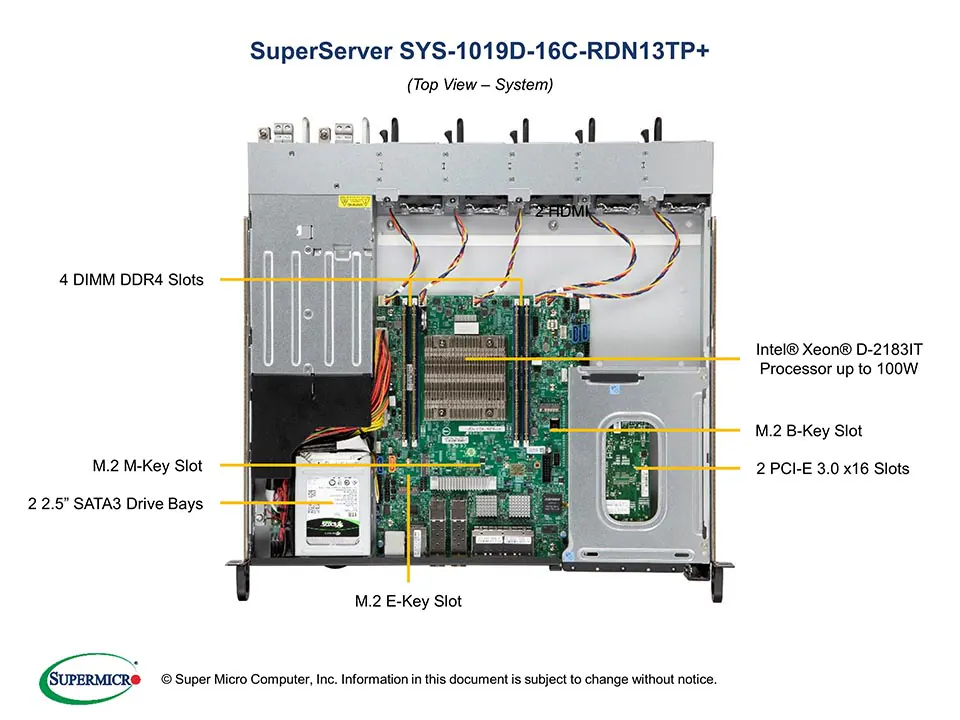 SuperServer SYS-1019D-16C-RDN13TP+

(Top View – System)

2 HDMI

4 DIMM DDR4 Slots

Intel® Xeon® D-2183IT Processor up to 100W

M.2 B-Key Slot

M.2 M-Key Slot

2 PCI-E 3.0 x16 Slots

2 2.5" SATA3 Drive Bays

M.2 E-Key Slot

SUPERMICRO

© Super Micro Computer, Inc. Information in this document is subject to change without notice.