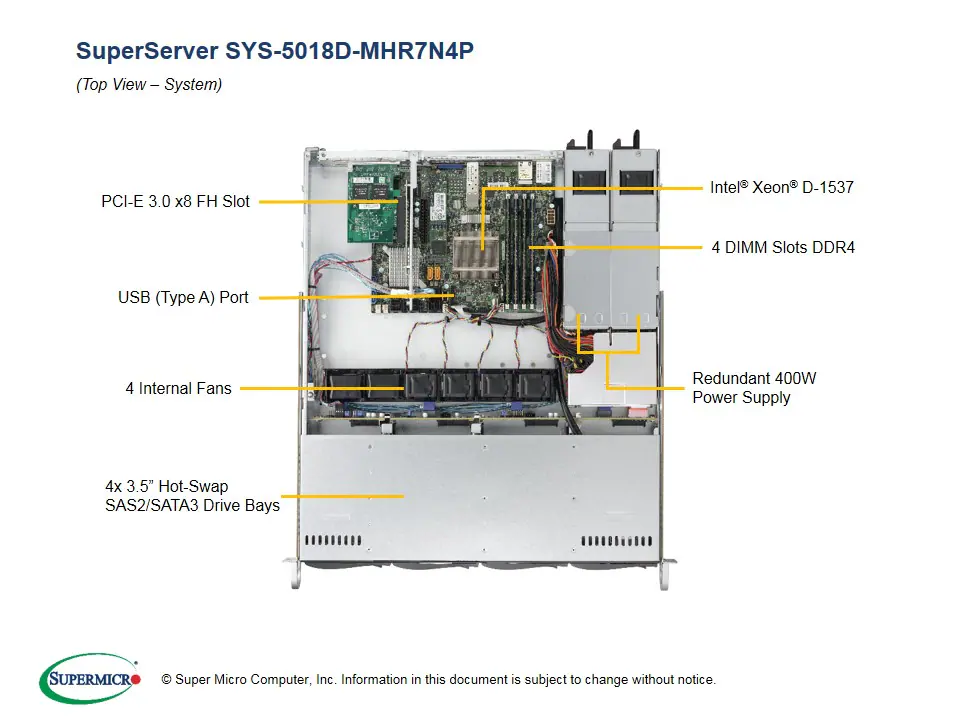 SuperServer SYS-5018D-MHR7N4P

(Top View – System)

PCI-E 3.0 x8 FH Slot

USB (Type A) Port

4 Internal Fans

4x 3.5" Hot-Swap SAS2/SATA3 Drive Bays

Intel® Xeon® D-1537

4 DIMM Slots DDR4

Redundant 400W Power Supply

SUPERMICRO

© Super Micro Computer, Inc. Information in this document is subject to change without notice.